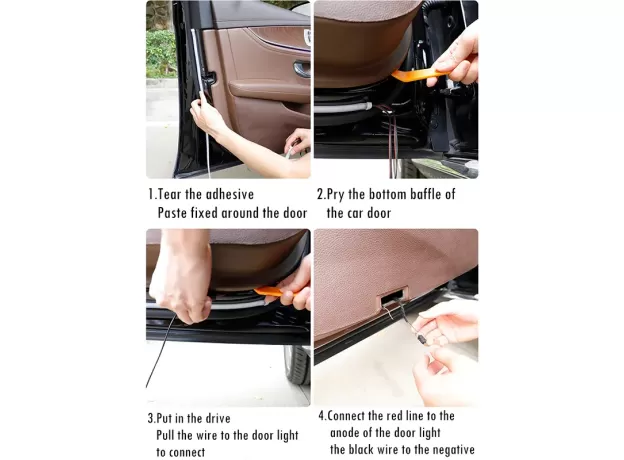 1.Tear the adhesive
Paste fixed around the door

2.Pry the bottom baffle of the car door

3.Put in the drive
Pull the wire to the door light to connect

4.Connect the red line to the anode of the door light
the black wire to the negative