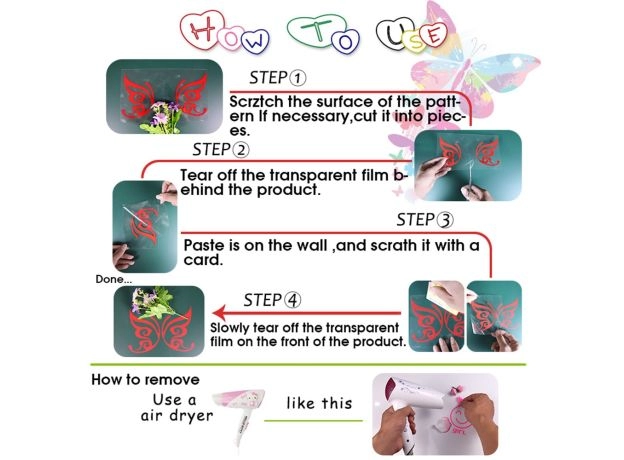 HOW TO USE

STEP①

Scrztch the surface of the pattern If necessary,cut it into pieces.

STEP②

Tear off the transparent film behind the product.

STEP③

Paste is on the wall ,and scrath it with a card.

Done...

STEP④

Slowly tear off the transparent film on the front of the product.

How to remove

Use a air dryer

like this