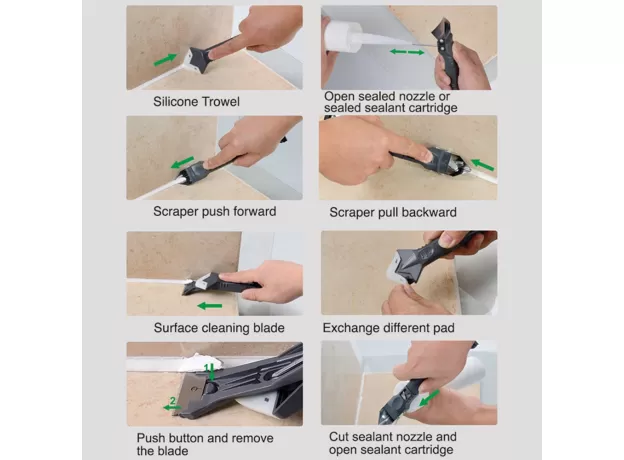 Silicone Trowel

Open sealed nozzle or sealed sealant cartridge

Scraper push forward

Scraper pull backward

Surface cleaning blade

Exchange different pad

1

2

Push button and remove the blade

Cut sealant nozzle and open sealant cartridge