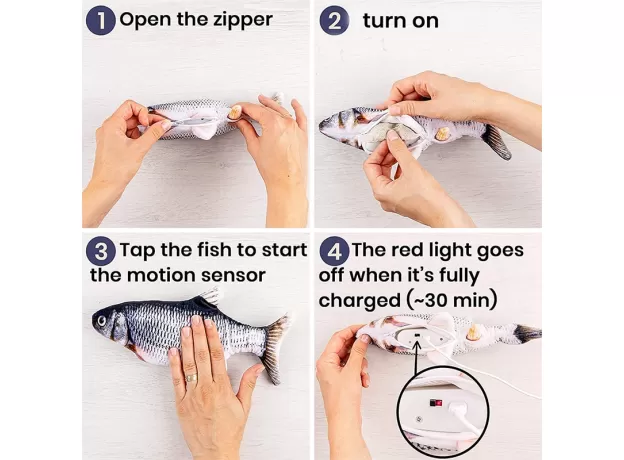 1 Open the zipper

2 turn on

3 Tap the fish to start the motion sensor

4 The red light goes off when it's fully charged (~30 min)